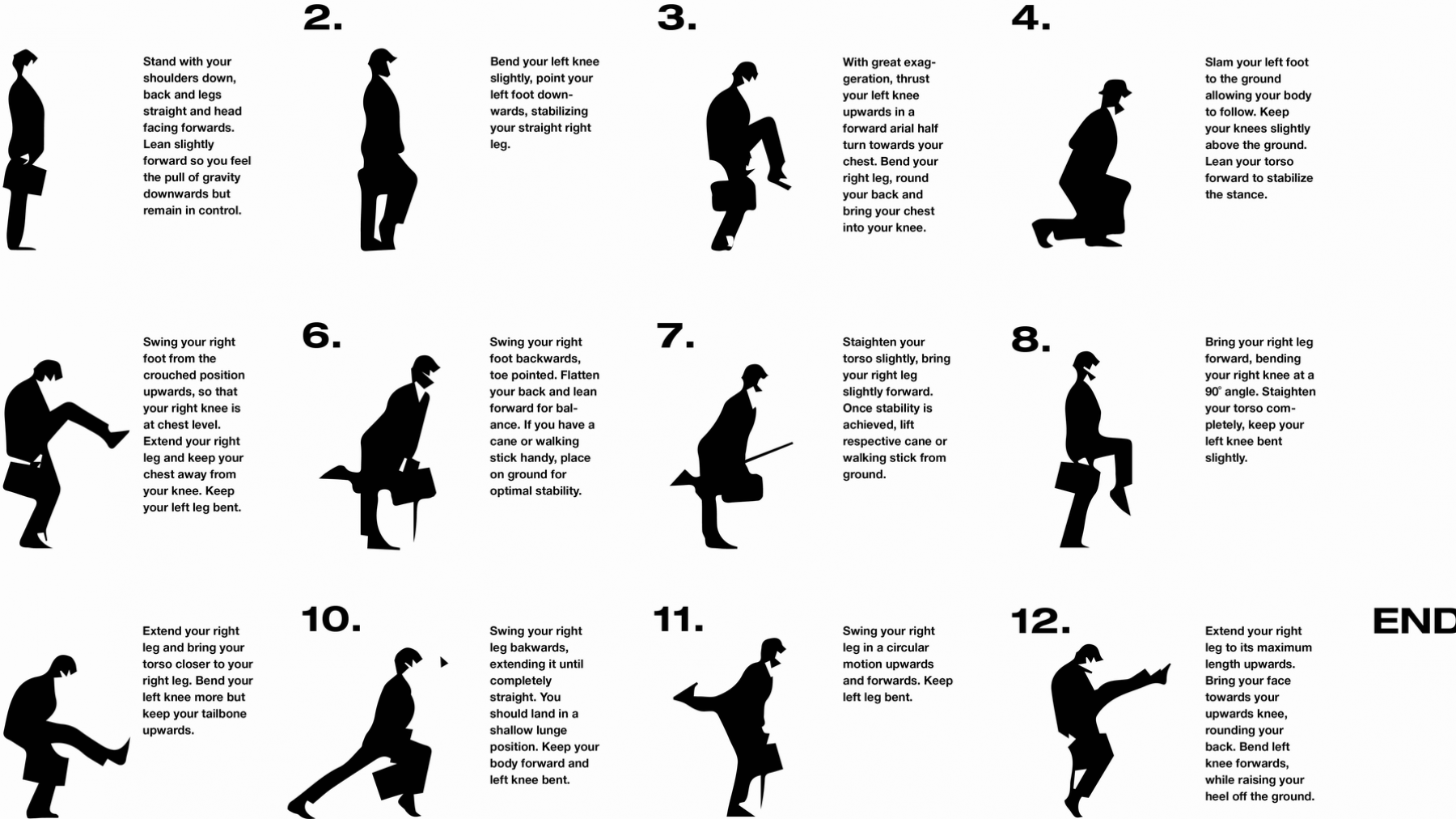 Stand with your shoulders down, back and legs straight and head facing forwards. Lean slightly forward so you feel the pull of gravity downwards but remain in control.

2.

Bend your left knee slightly, point your left foot downwards, stabilizing your straight right leg.

3.

With great exaggeration, thrust your left knee upwards in a forward arial half turn towards your chest. Bend your right leg, round your back and bring your chest into your knee.

4.

Slam your left foot to the ground allowing your body to follow. Keep your knees slightly above the ground. Lean your torso forward to stabilize the stance.

Swing your right foot from the crouched position upwards, so that your right knee is at chest level. Extend your right leg and keep your chest away from your knee. Keep your left leg bent.

6.

Swing your right foot backwards, toe pointed. Flatten your back and lean forward for balance. If you have a cane or walking stick handy, place on ground for optimal stability.

7.

Staighten your torso slightly, bring your right leg slightly forward. Once stability is achieved, lift respective cane or walking stick from ground.

8.

Bring your right leg forward, bending your right knee at a 90° angle. Staighten your torso completely, keep your left knee bent slightly.

Extend your right leg and bring your torso closer to your right leg. Bend your left knee more but keep your tailbone upwards.

10.

Swing your right leg bakwards, extending it until completely straight. You should land in a shallow lunge position. Keep your body forward and left knee bent.

11.

Swing your right leg in a circular motion upwards and forwards. Keep left leg bent.

12.

Extend your right leg to its maximum length upwards. Bring your face towards your upwards knee, rounding your back. Bend left knee forwards, while raising your heel off the ground.

END